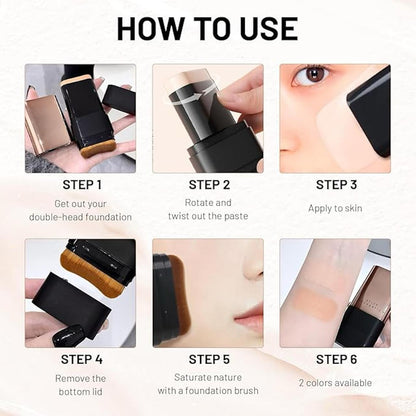 HOW TO USE

STEP 1
Get out your double-head foundation

STEP 2
Rotate and twist out the paste

STEP 3
Apply to skin

STEP 4
Remove the bottom lid

STEP 5
Saturate nature with a foundation brush

STEP 6
2 colors available