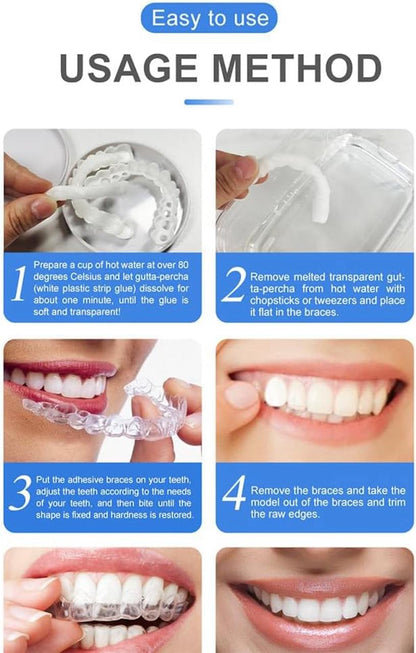 Easy to use

USAGE METHOD

1 Prepare a cup of hot water at over 80 degrees Celsius and let gutta-percha (white plastic strip glue) dissolve for about one minute, until the glue is soft and transparent!

2 Remove melted transparent gutta-percha from hot water with chopsticks or tweezers and place it flat in the braces.

3 Put the adhesive braces on your teeth, adjust the teeth according to the needs of your teeth, and then bite until the shape is fixed and hardness is restored.

4 Remove the braces and take the model out of the braces and trim the raw edges.