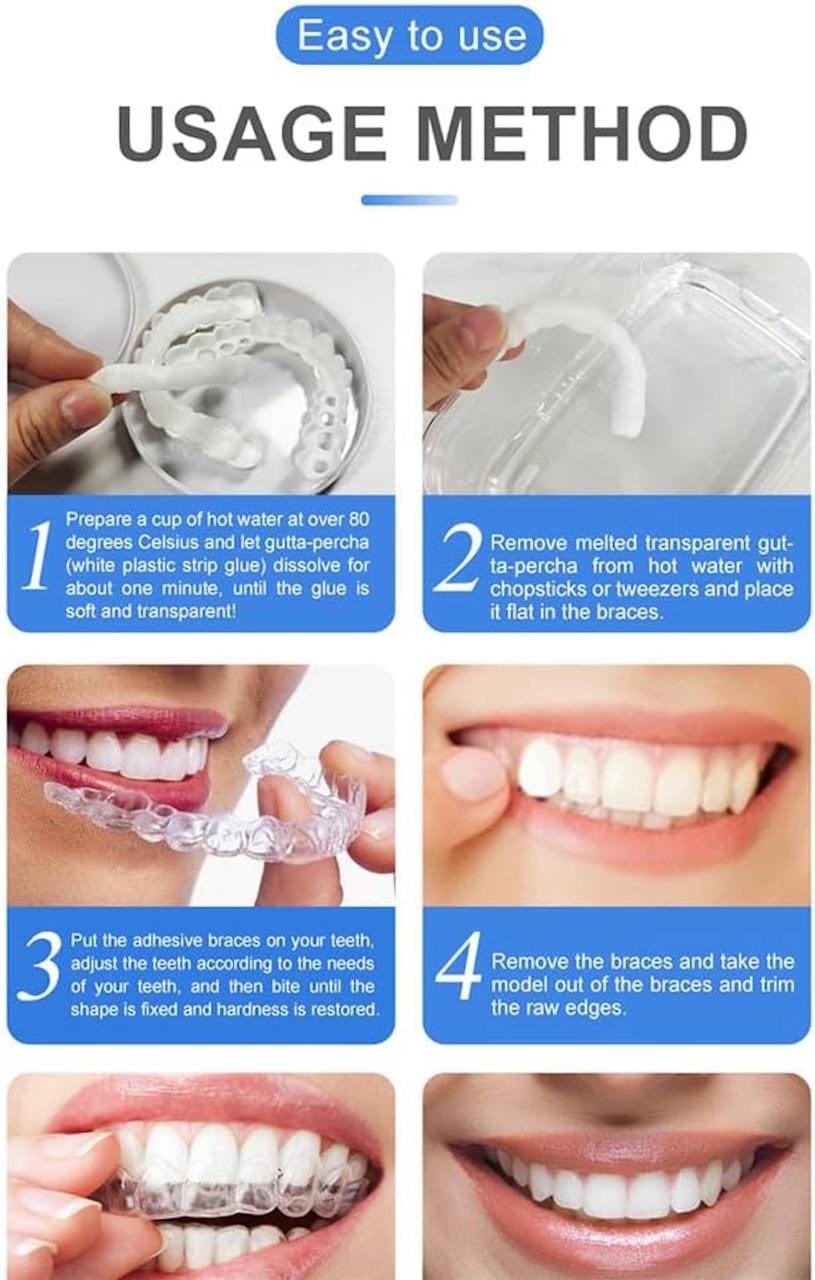 Easy to use

USAGE METHOD

1 Prepare a cup of hot water at over 80 degrees Celsius and let gutta-percha (white plastic strip glue) dissolve for about one minute, until the glue is soft and transparent!

2 Remove melted transparent gutta-percha from hot water with chopsticks or tweezers and place it flat in the braces.

3 Put the adhesive braces on your teeth, adjust the teeth according to the needs of your teeth, and then bite until the shape is fixed and hardness is restored.

4 Remove the braces and take the model out of the braces and trim the raw edges.