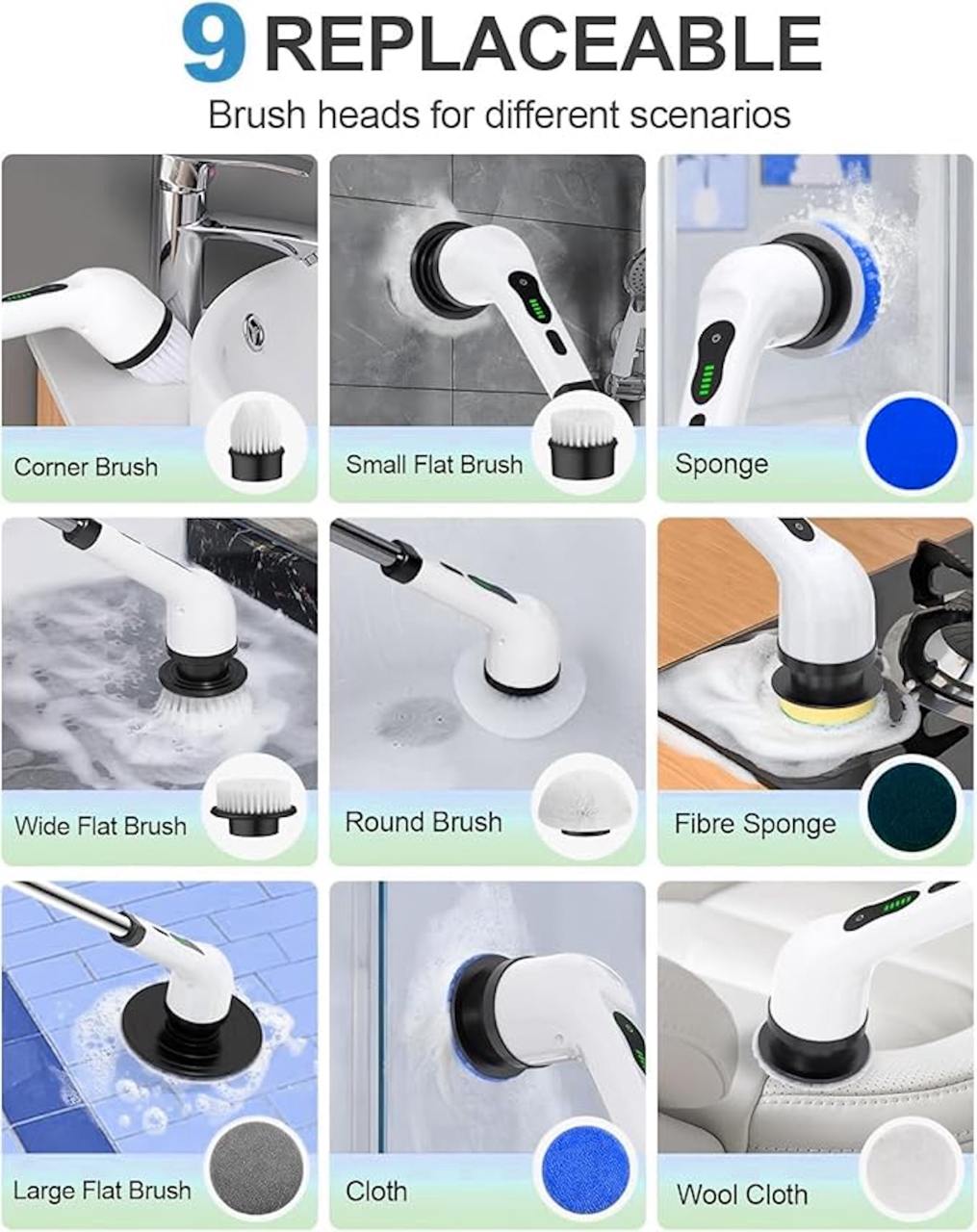 9 REPLACEABLE
Brush heads for different scenarios

Corner Brush

Small Flat Brush

Sponge

Wide Flat Brush

Round Brush

Fibre Sponge

Large Flat Brush

Cloth

Wool Cloth