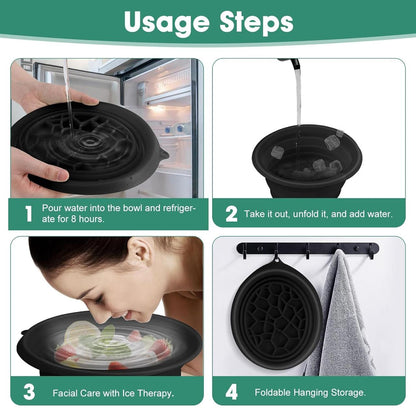 Usage Steps

1 Pour water into the bowl and refrigerate for 8 hours.

2 Take it out, unfold it, and add water.

3 Facial Care with Ice Therapy.

4 Foldable Hanging Storage.