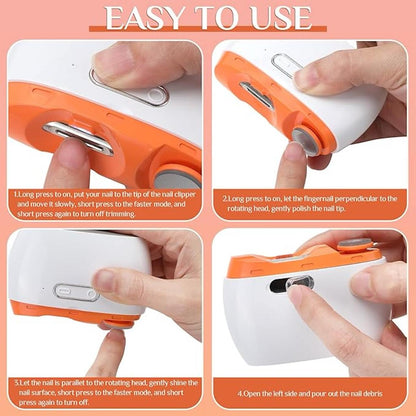 EASY TO USE

1.Long press to on, put your nail to the tip of the nail clipper and move it slowly, short press to the faster mode, and short press again to turn off trimming.

2.Long press to on, let the fingernail perpendicular to the rotating head, gently polish the nail tip.

3.Let the nail is parallet to the rotating head, gently shine the nail surface, short press to the faster mode, and short press again to turn off.

4.Open the left side and pour out the nail debris