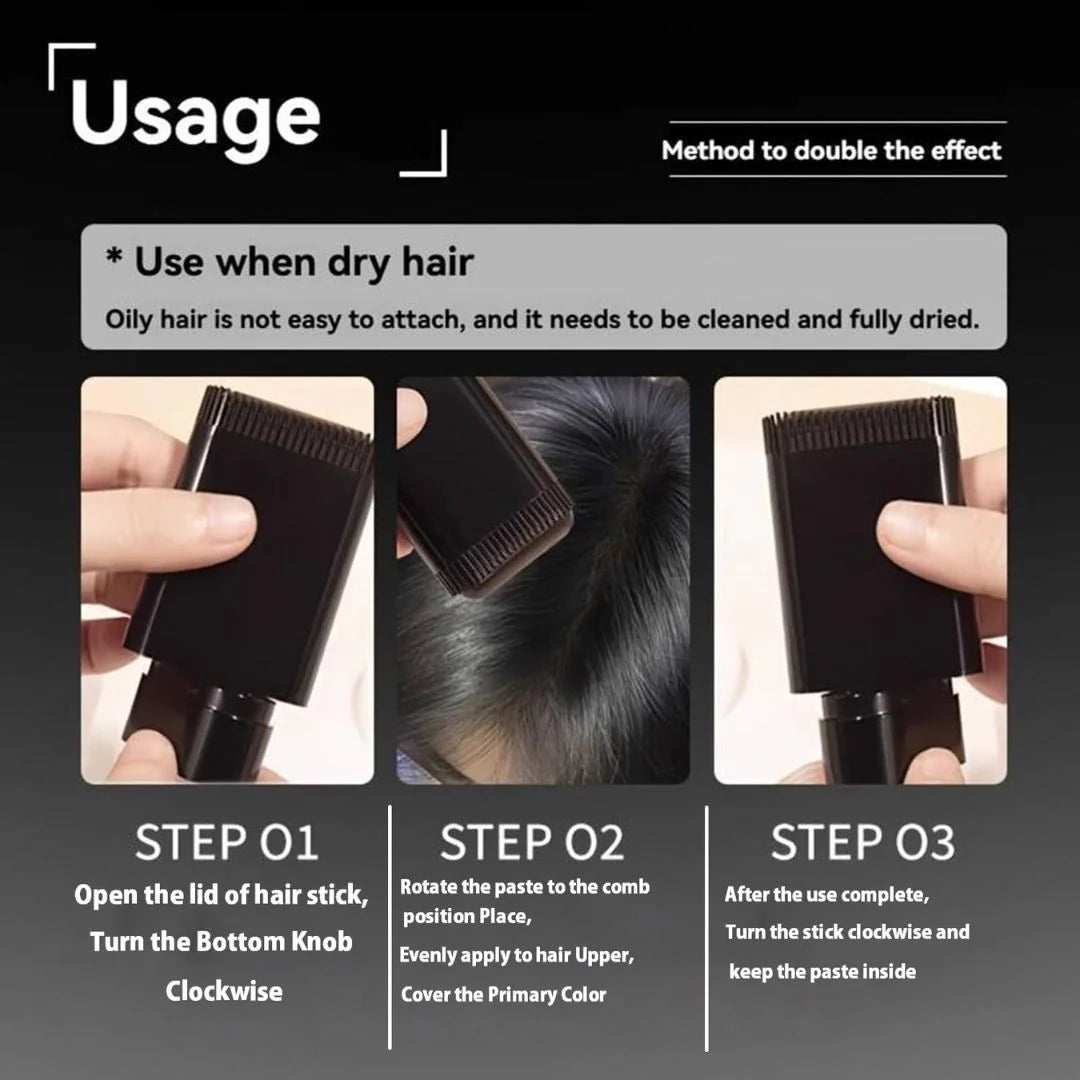 Usage

Method to double the effect

* Use when dry hair

Oily hair is not easy to attach, and it needs to be cleaned and fully dried.

STEP 01
Open the lid of hair stick, Turn the Bottom Knob Clockwise

STEP 02
Rotate the paste to the comb position Place,
Evenly apply to hair Upper,
Cover the Primary Color

STEP 03
After the use complete,
Turn the stick clockwise and keep the paste inside