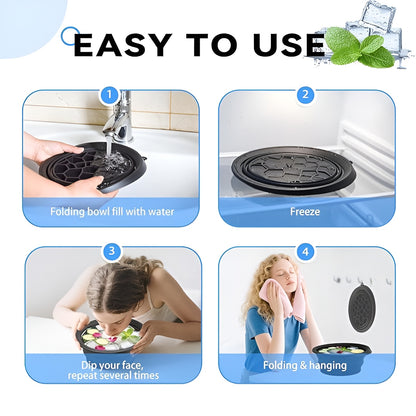 EASY TO USE

1
Folding bowl fill with water

2
Freeze

3
Dip your face, repeat several times

4
Folding & hanging