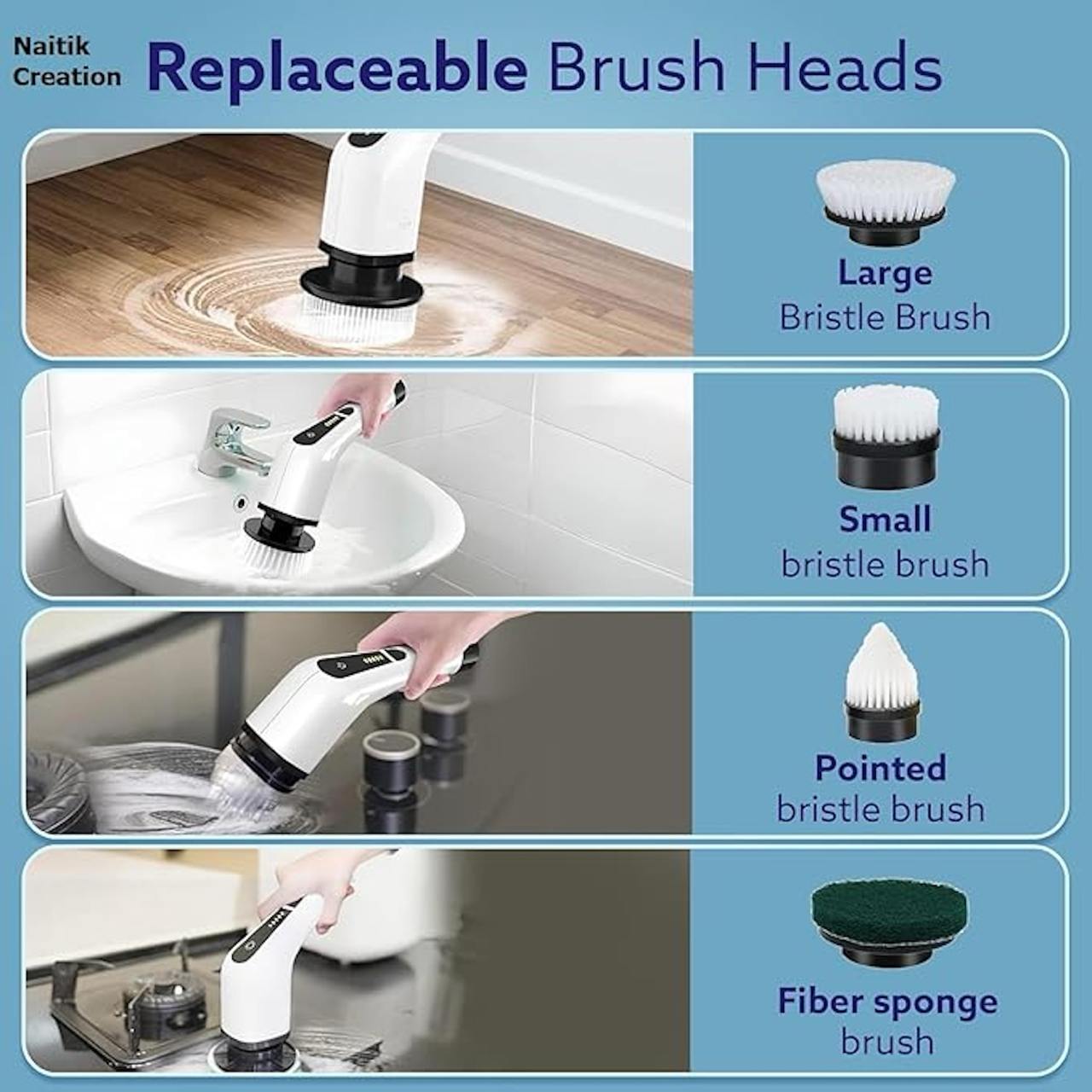 Naitik Creation

Replaceable Brush Heads

Large
Bristle Brush

Small
bristle brush

Pointed
bristle brush

Fiber sponge
brush